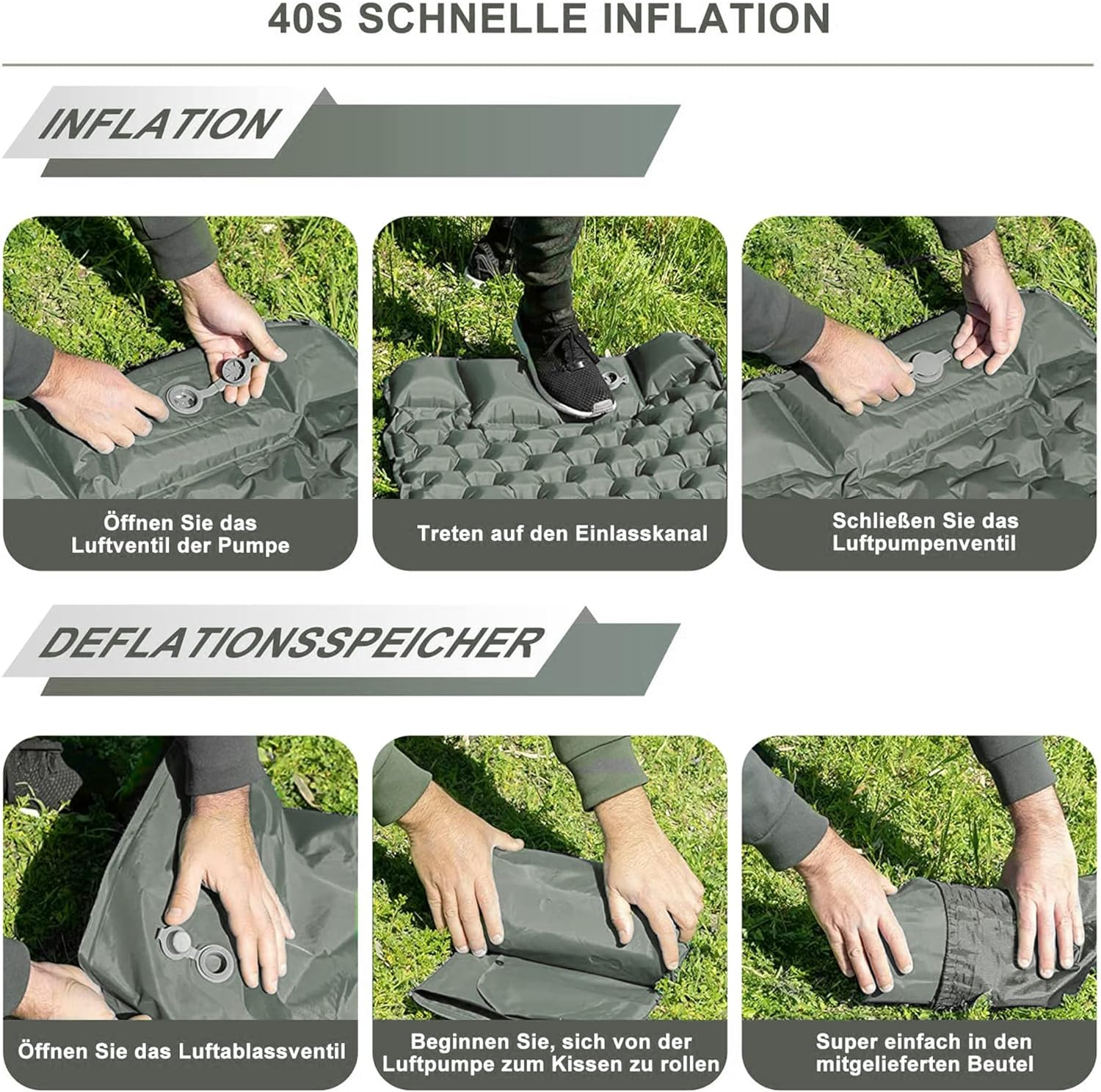 40S SCHNELLE INFLATION

INFLATION

Öffnen Sie das Luftventil der Pumpe

Treten auf den Einlasskanal

Schließen Sie das Luftpumpenventil

DEFLATIONSSPEICHER

Öffnen Sie das Luftablassventil

Beginnen Sie, sich von der Luftpumpe zum Kissen zu rollen

Super einfach in den mitgelieferten Beutel